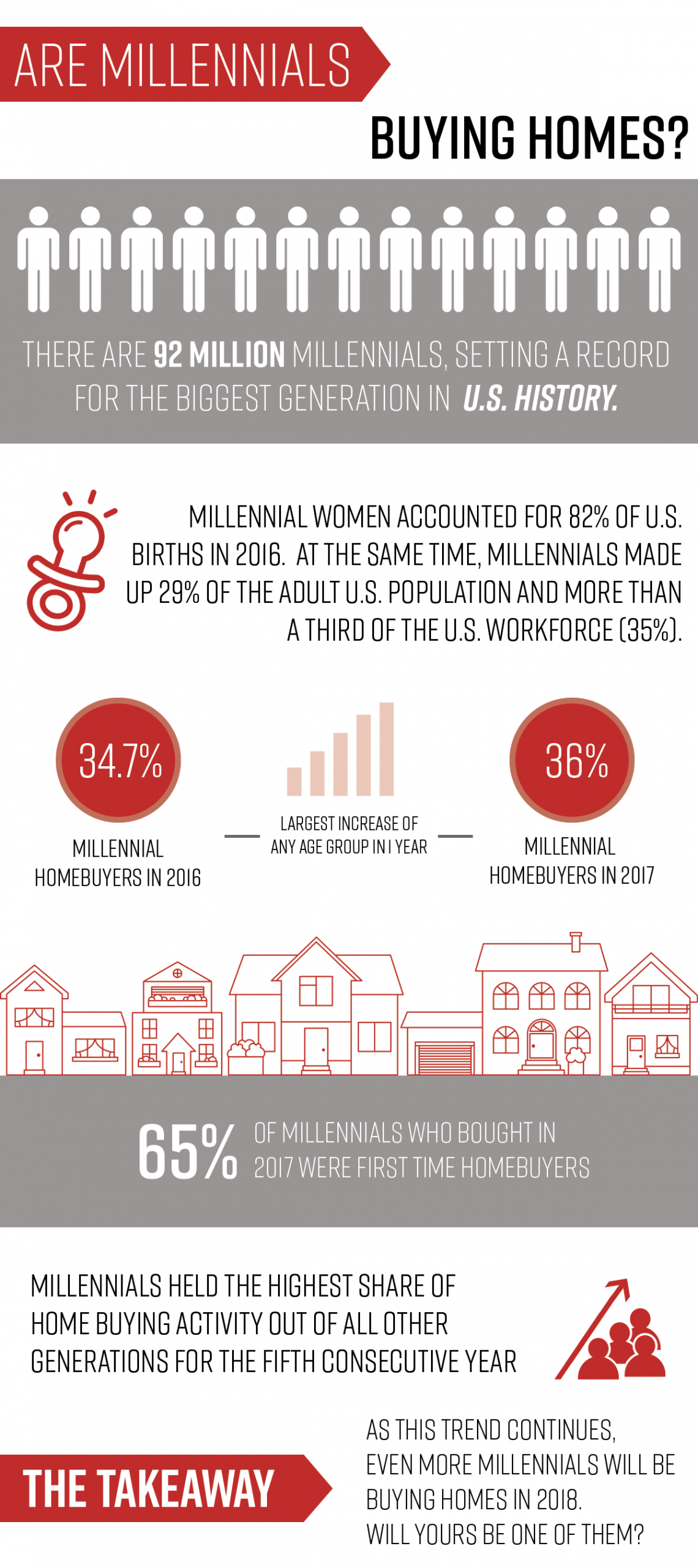 ARE MILLENNIALS

BUYING HOMES?

THERE ARE 92 MILLION MILLENNIALS, SETTING A RECORD FOR THE BIGGEST GENERATION IN U.S. HISTORY.

MILLENNIAL WOMEN ACCOUNTED FOR 82% OF U.S. BIRTHS IN 2016. AT THE SAME TIME, MILLENNIALS MADE UP 29% OF THE ADULT U.S. POPULATION AND MORE THAN A THIRD OF THE U.S. WORKFORCE (35%).

34.7%

MILLENNIAL HOMEBUYERS IN 2016

LARGEST INCREASE OF ANY AGE GROUP IN 1 YEAR

36%

MILLENNIAL HOMEBUYERS IN 2017

65% OF MILLENNIALS WHO BOUGHT IN 2017 WERE FIRST TIME HOMEBUYERS

MILLENNIALS HELD THE HIGHEST SHARE OF HOME BUYING ACTIVITY OUT OF ALL OTHER GENERATIONS FOR THE FIFTH CONSECUTIVE YEAR

THE TAKEAWAY

AS THIS TREND CONTINUES, EVEN MORE MILLENNIALS WILL BE BUYING HOMES IN 2018. WILL YOURS BE ONE OF THEM?